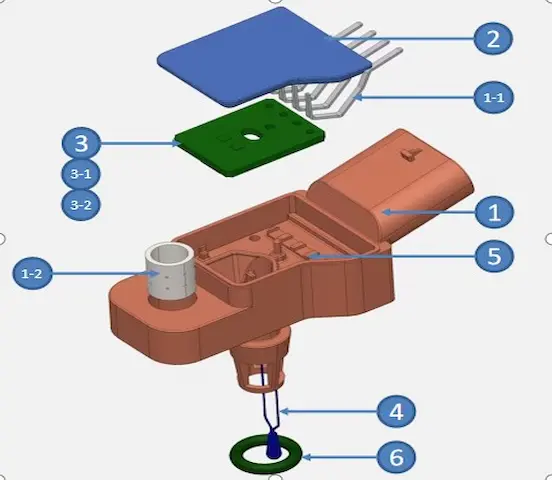 2

1-1

3

3-1

3-2

1

5

1-2

4

6